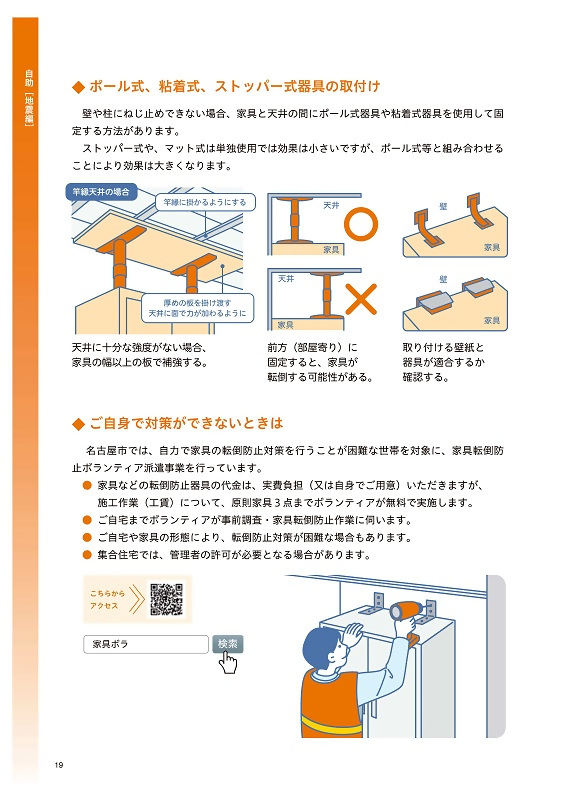 自助［地震編］

◆ ポール式、粘着式、ストッパー式器具の取付け

壁や柱にねじ止めできない場合、家具と天井の間にポール式器具や粘着式器具を使用して固定する方法があります。

ストッパー式や、マット式は単独使用では効果は小さいですが、ポール式等と組み合わせることにより効果は大きくなります。

竿縁天井の場合

竿縁に掛かるようにする

厚めの板を掛け渡す
天井に面で力が加わるように

天井に十分な強度がない場合、家具の幅以上の板で補強する。

天井
家具

天井
家具

前方（部屋寄り）に固定すると、家具が転倒する可能性がある。

壁
家具

壁
家具

取り付ける壁紙と器具が適合するか確認する。

◆ ご自身で対策ができないときは

名古屋市では、自力で家具の転倒防止対策を行うことが困難な世帯を対象に、家具転倒防止ボランティア派遣事業を行っています。

● 家具などの転倒防止器具の代金は、実費負担（又は自身でご用意）いただきますが、施工作業（工賃）について、原則家具３点までボランティアが無料で実施します。
● ご自宅までボランティアが事前調査・家具転倒防止作業に伺います。
● ご自宅や家具の形態により、転倒防止対策が困難な場合もあります。
● 集合住宅では、管理者の許可が必要となる場合があります。

こちらから
アクセス

家具ボラ
検索

19