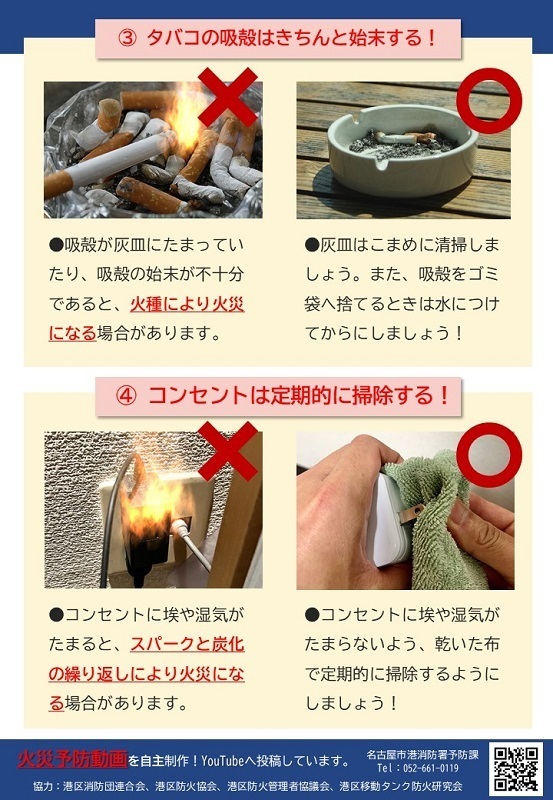 ③ タバコの吸殻はきちんと始末する！

●吸殻が灰皿にたまっていたり、吸殻の始末が不十分であると、火種により火災になる場合があります。

●灰皿はこまめに清掃しましょう。また、吸殻をゴミ袋へ捨てるときは水につけてからにしましょう！

④ コンセントは定期的に掃除する！

●コンセントに埃や湿気がたまると、スパークと炭化の繰り返しにより火災になる場合があります。

●コンセントに埃や湿気がたまらないよう、乾いた布で定期的に掃除するようにしましょう！

火災予防動画を自主制作！YouTubeへ投稿しています。 名古屋市港消防署予防課 Tel：052-661-0119

協力：港区消防団連合会、港区防火協会、港区防火管理者協議会、港区移動タンク防火研究会