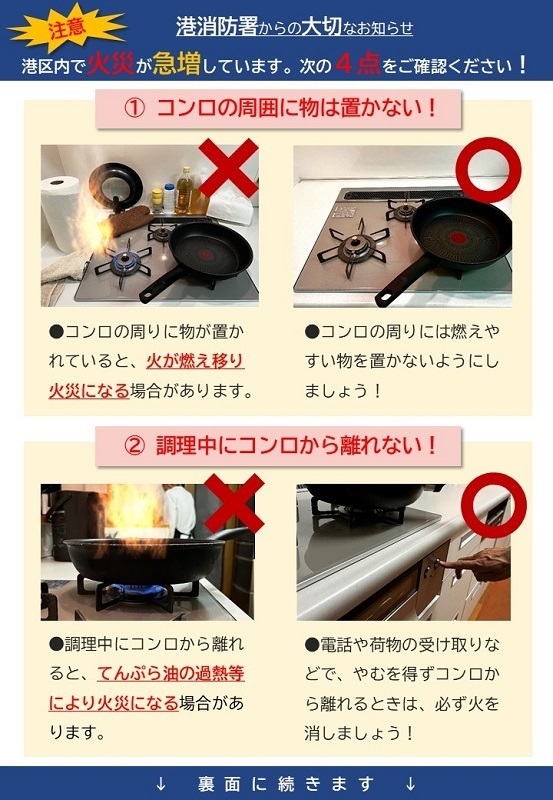 注意

港消防署からの大切なお知らせ

港区内で火災が急増しています。次の４点をご確認ください！

① コンロの周囲に物は置かない！

●コンロの周りに物が置かれていると、火が燃え移り火災になる場合があります。

●コンロの周りには燃えやすい物を置かないようにしましょう！

② 調理中にコンロから離れない！

●調理中にコンロから離れると、てんぷら油の過熱等により火災になる場合があります。

●電話や荷物の受け取りなどで、やむを得ずコンロから離れるときは、必ず火を消しましょう！

↓ 裏面に続きます ↓