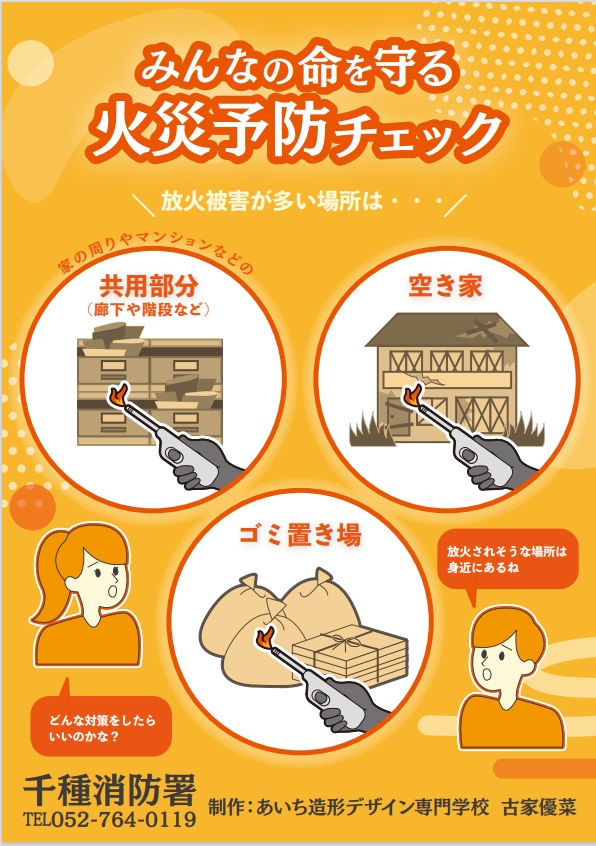 みんなの命を守る
火災予防チェック

放火被害が多い場所は・・・

家の周りやマンションなどの
共用部分
（廊下や階段など）

空き家

ゴミ置き場

放火されそうな場所は身近にあるね

どんな対策をしたらいいのかな？

千種消防署
TEL052-764-0119

制作：あいち造形デザイン専門学校　古家優菜