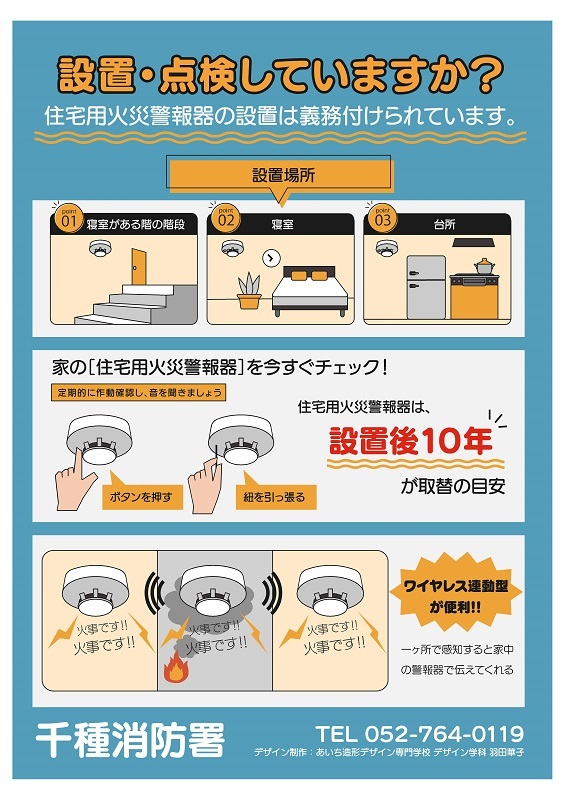 設置・点検していますか?

住宅用火災警報器の設置は義務付けられています。

設置場所

point 01 寝室がある階の階段

point 02 寝室

point 03 台所

家の[住宅用火災警報器]を今すぐチェック!

定期的に作動確認し、音を聞きましょう

ボタンを押す

紐を引っ張る

住宅用火災警報器は、

設置後10年

が取替の目安

火事です!! 火事です!!

火事です!! 火事です!!

火事です!! 火事です!!

ワイヤレス連動型が便利!!

一ヶ所で感知すると家中の警報器で伝えてくれる

千種消防署

TEL 052-764-0119

デザイン制作:あいち造形デザイン専門学校 デザイン学科 羽田華子