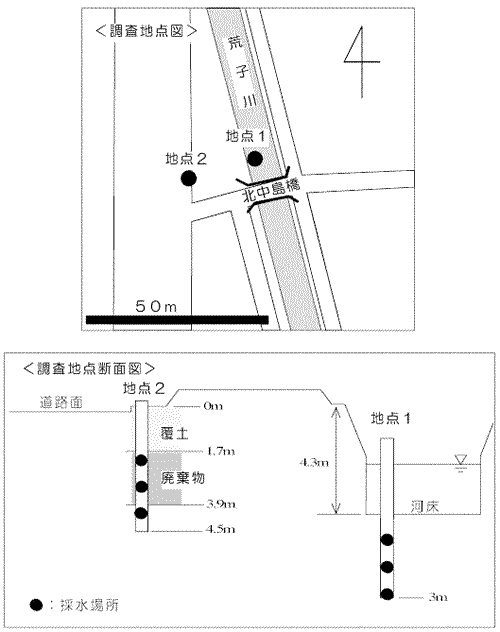 ＜調査地点図＞

荒子川

地点１

地点２

北中島橋

５０ｍ

＜調査地点断面図＞

道路面

地点２

0m

覆土

1.7m

廃棄物

3.9m

4.5m

4.3m

地点１

河床

3m

●：採水場所